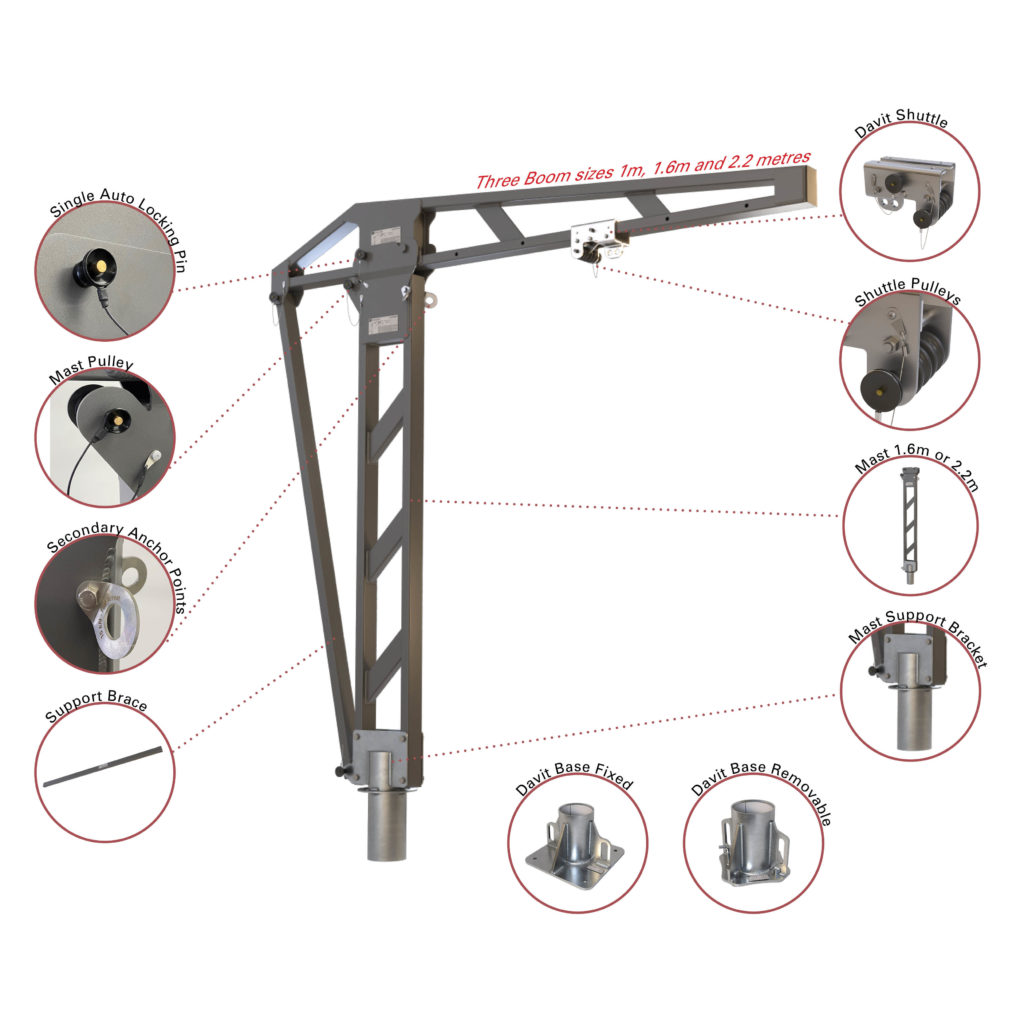 Three Boom sizes 1m, 1.6m and 2.2 metres

Single Auto Locking Pin

Mast Pulley

Secondary Anchor Points

Support Brace

Davit Shuttle

Shuttle Pulleys

Mast 1.6m or 2.2m

Mast Support Bracket

Davit Base Fixed

Davit Base Removable